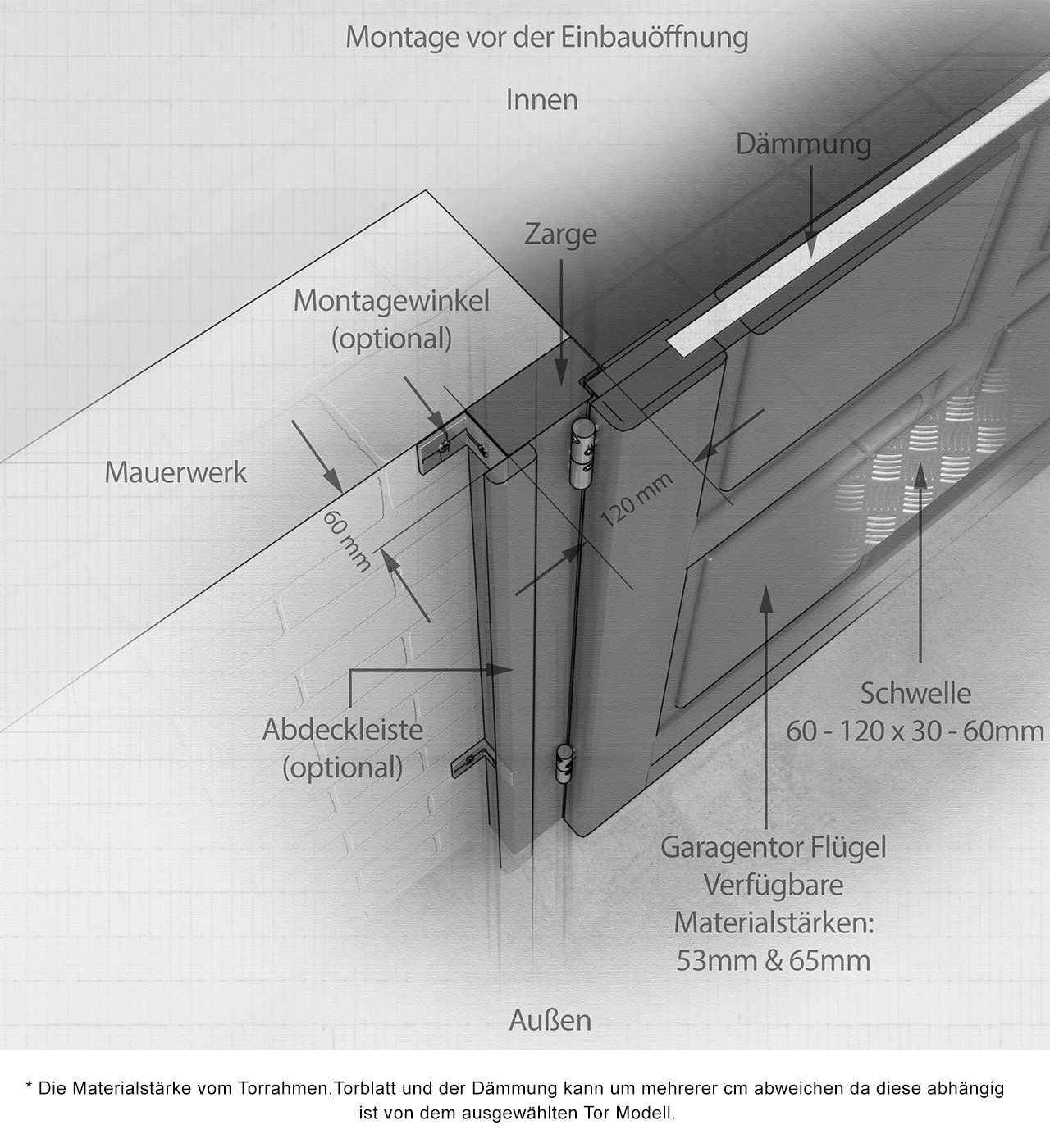 Montage vor der Einbauöffnung

Innen

Dämmung

Zarge

Montagewinkel (optional)

Mauerwerk

60 mm

120 mm

Abdeckleiste (optional)

Schwelle
60 - 120 x 30 - 60mm

Garagentor Flügel
Verfügbare
Materialstärken:
53mm & 65mm

Außen

* Die Materialstärke vom Torrahmen,Torblatt und der Dämmung kann um mehrerer cm abweichen da diese abhängig ist von dem ausgewählten Tor Modell.