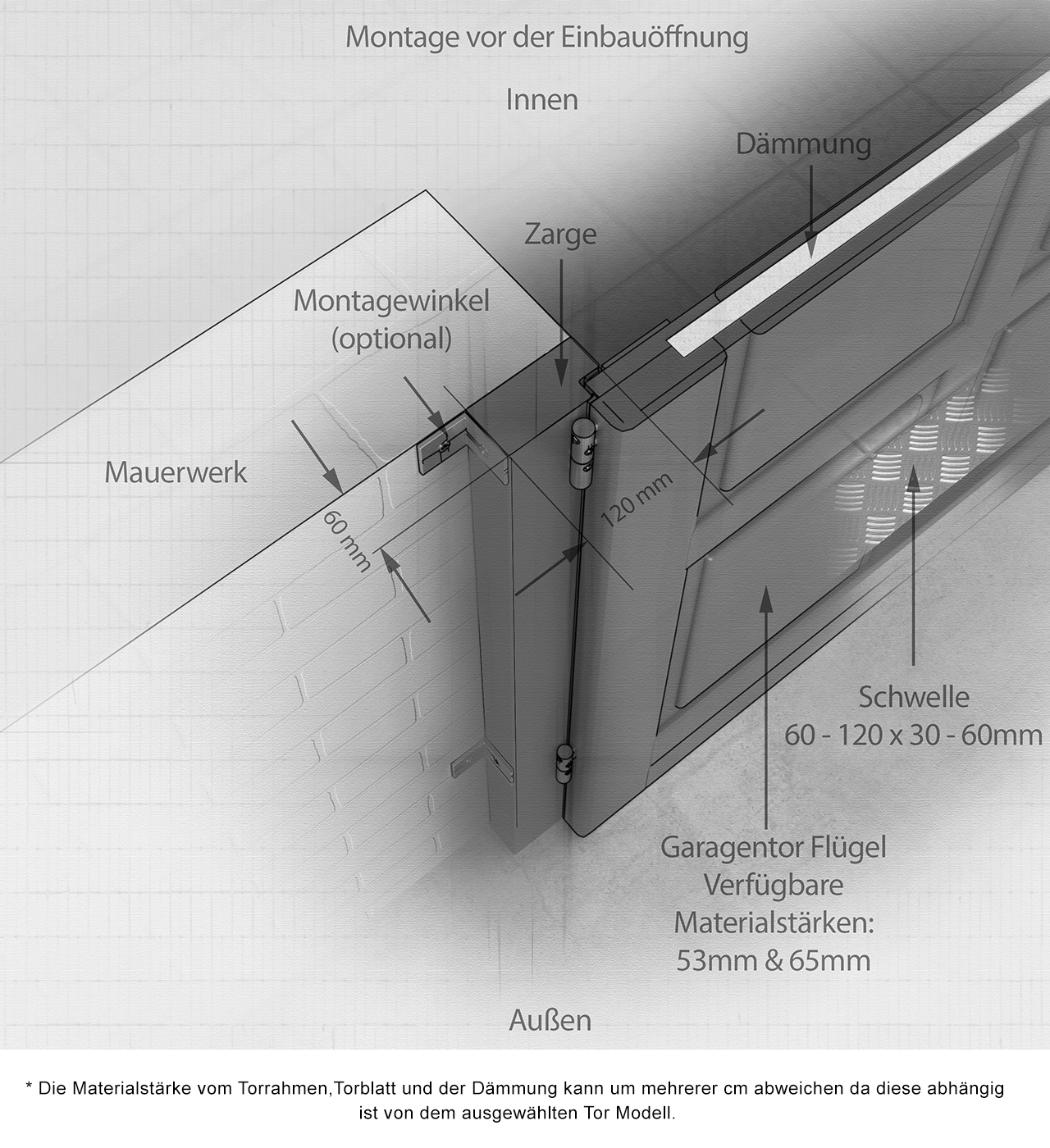 Montage vor der Einbauöffnung

Innen

Dämmung

Zarge

Montagewinkel (optional)

Mauerwerk

60 mm

120 mm

Schwelle
60 - 120 x 30 - 60mm

Garagentor Flügel
Verfügbare
Materialstärken:
53mm & 65mm

Außen

* Die Materialstärke vom Torrahmen,Torblatt und der Dämmung kann um mehrerer cm abweichen da diese abhängig ist von dem ausgewählten Tor Modell.