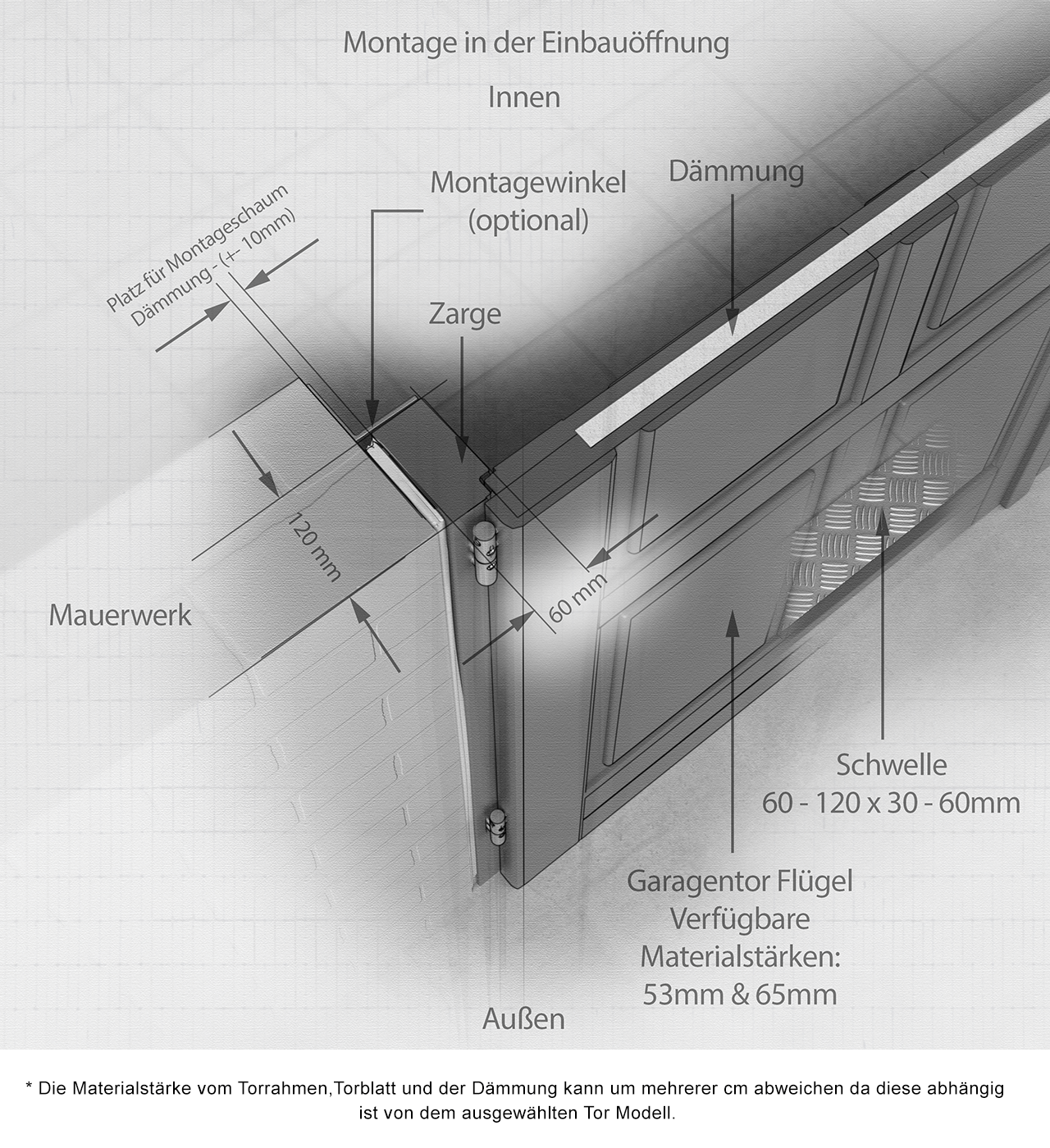 Montage in der Einbauöffnung

Innen

Montagewinkel (optional)

Dämmung

Platz für Montageschaum Dämmung - (+- 10mm)

Zarge

120 mm

60 mm

Mauerwerk

Schwelle
60 - 120 x 30 - 60mm

Garagentor Flügel
Verfügbare
Materialstärken:
53mm & 65mm

Außen

* Die Materialstärke vom Torrahmen,Torblatt und der Dämmung kann um mehrerer cm abweichen da diese abhängig ist von dem ausgewählten Tor Modell.